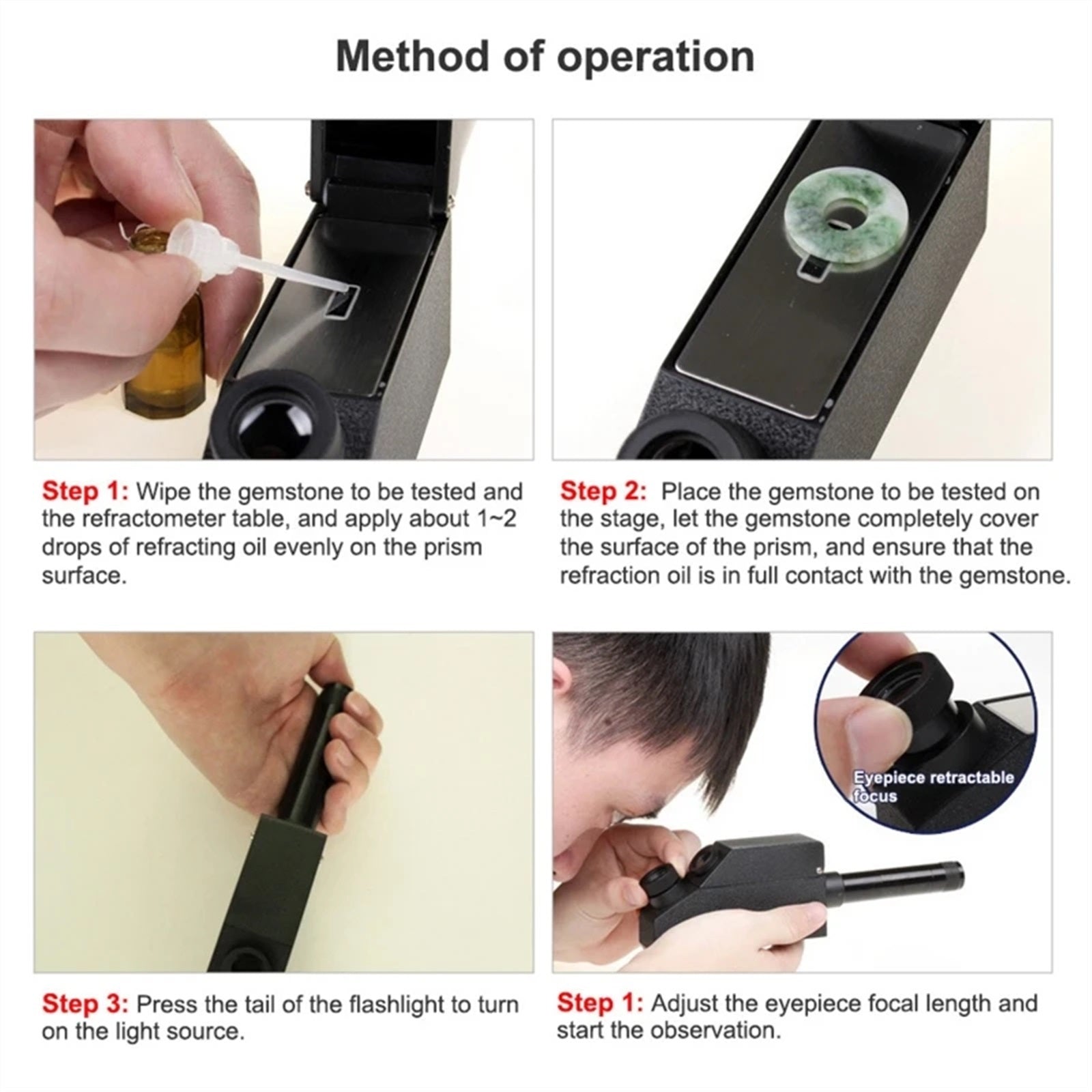 Method of operation

Step 1: Wipe the gemstone to be tested and the refractometer table, and apply about 1~2 drops of refracting oil evenly on the prism surface.

Step 2: Place the gemstone to be tested on the stage, let the gemstone completely cover the surface of the prism, and ensure that the refraction oil is in full contact with the gemstone.

Step 3: Press the tail of the flashlight to turn on the light source.

Eyepiece retractable focus

Step 1: Adjust the eyepiece focal length and start the observation.