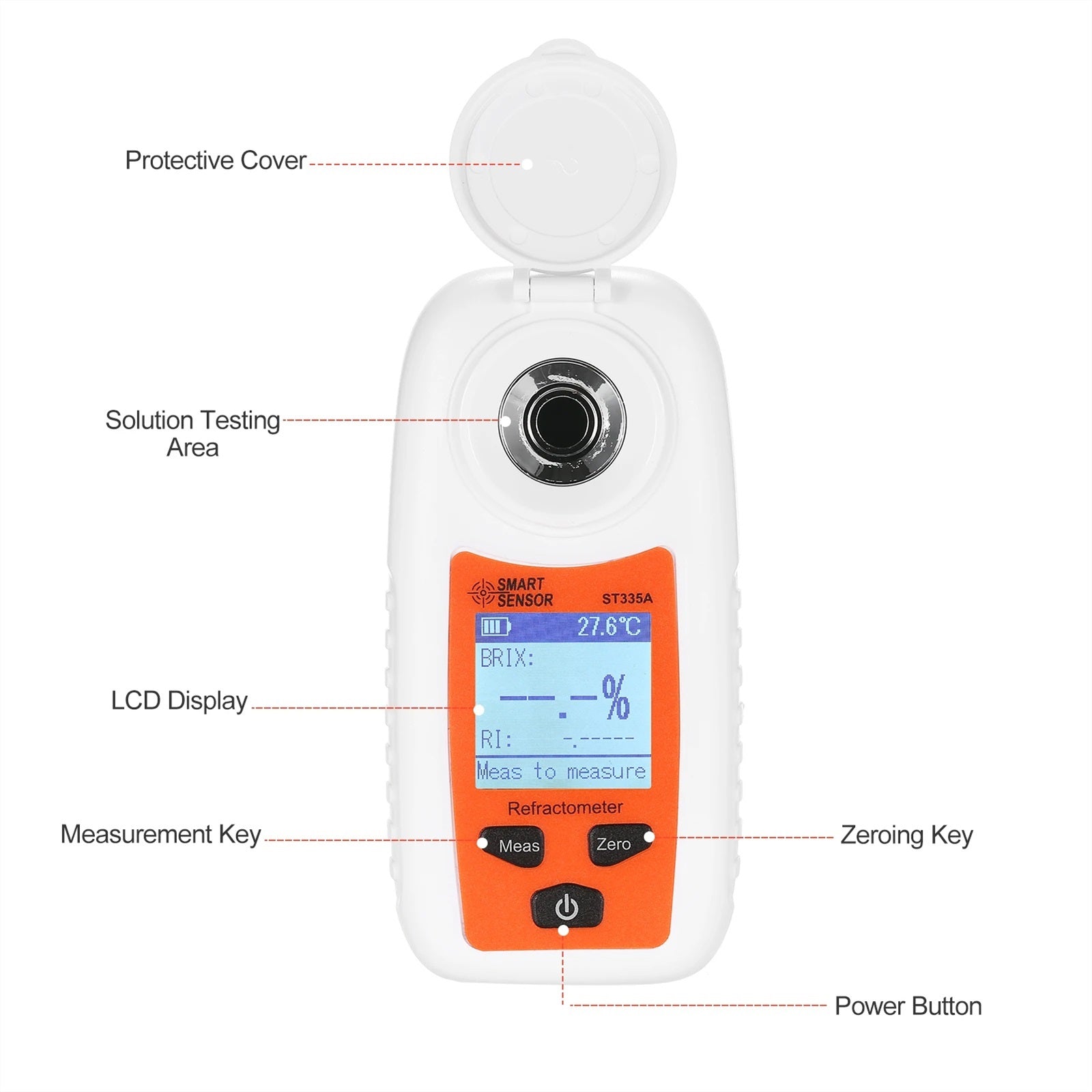 Protective Cover

Solution Testing Area

SMART SENSOR
ST335A

27.6℃
BRIX:
--.-%
RI: -.-----
Meas to measure

LCD Display

Refractometer

Measurement Key

Meas

Zero

Zeroing Key

Power Button